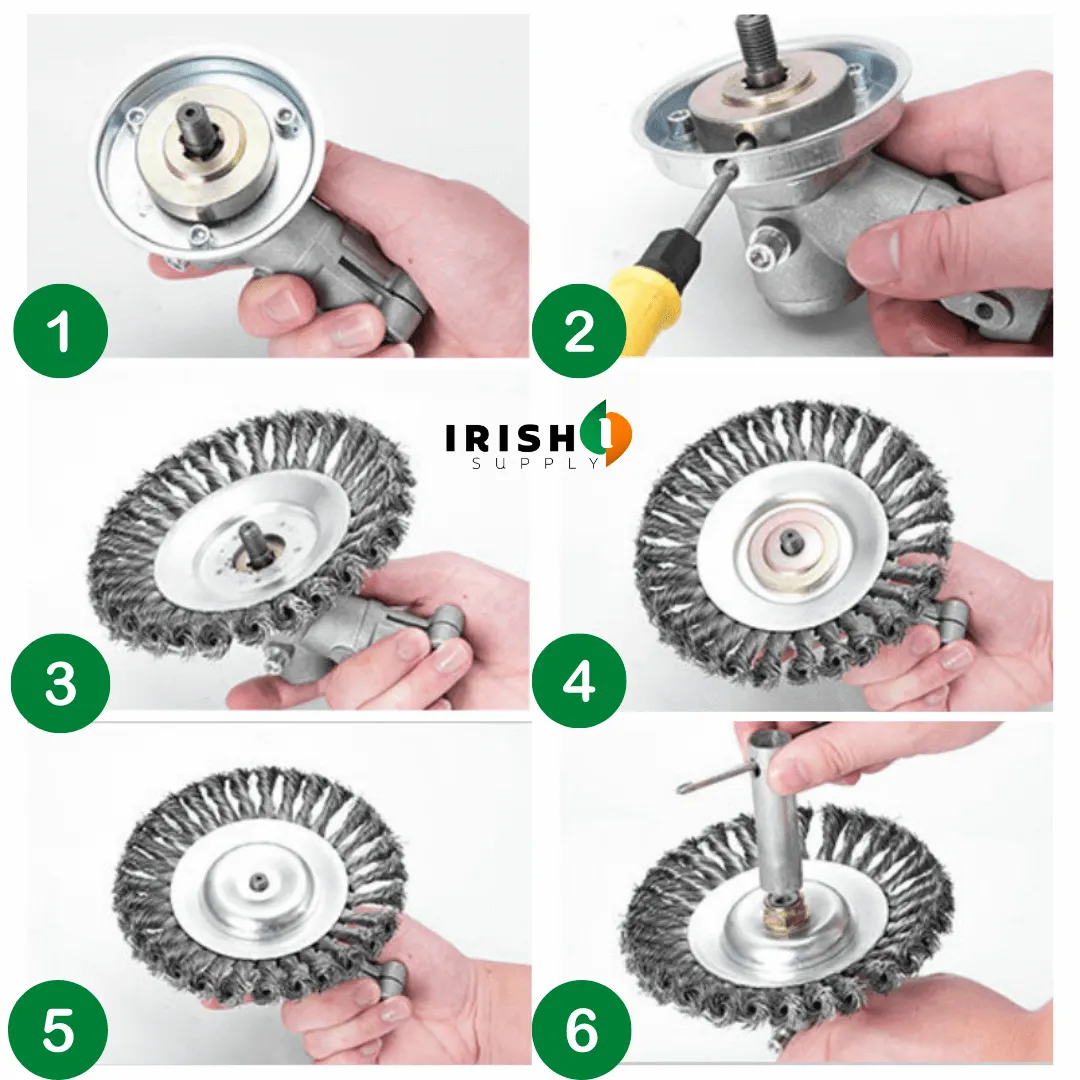 1

2

IRISH
SUPPLY

3

4

5

6